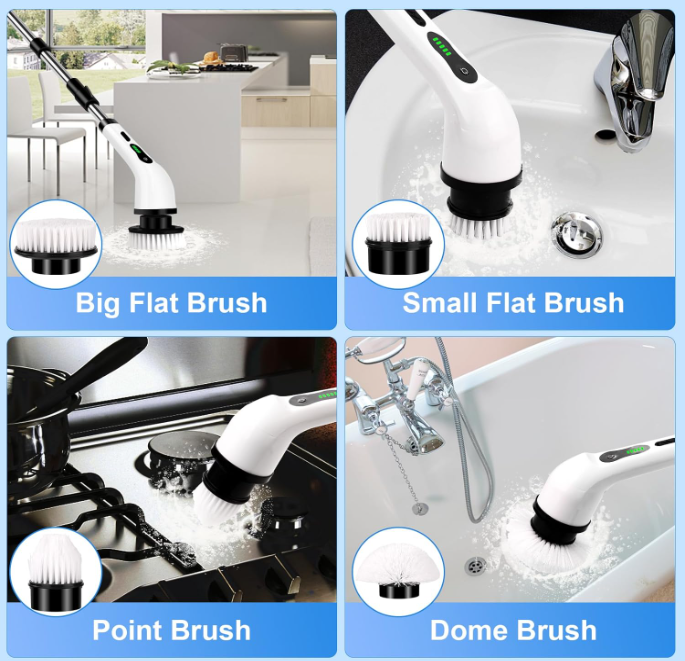 Big Flat Brush

Small Flat Brush

Point Brush

Dome Brush